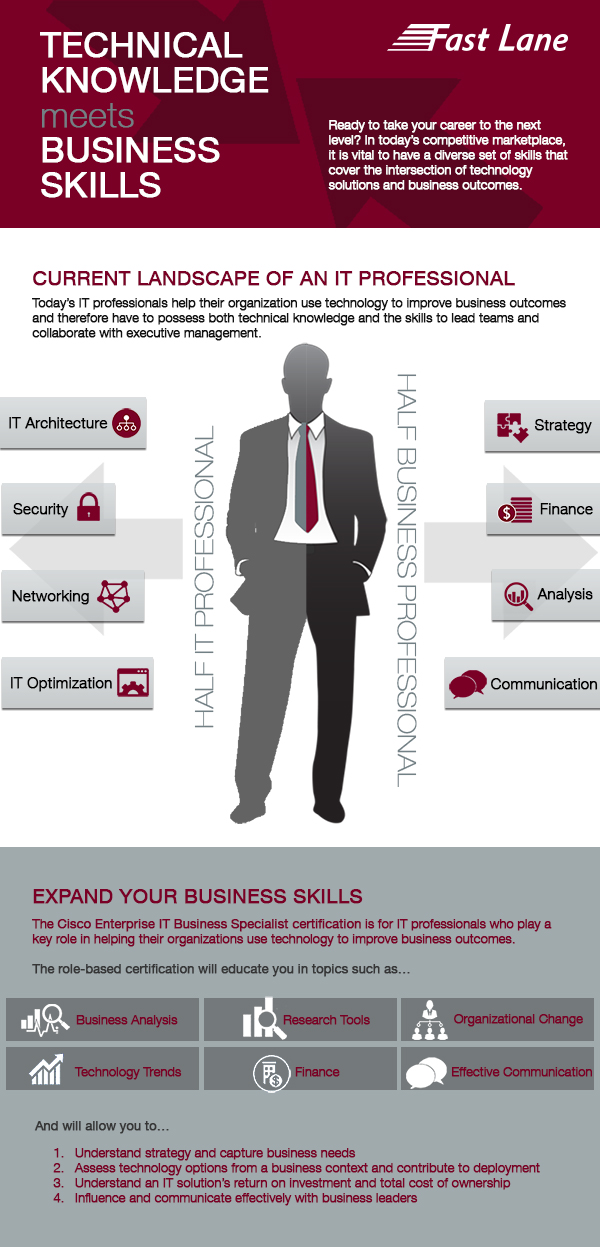 TECHNICAL KNOWLEDGE meets BUSINESS SKILLS

Fast Lane

Ready to take your career to the next level? In today's competitive marketplace, it is vital to have a diverse set of skills that cover the intersection of technology solutions and business outcomes.

CURRENT LANDSCAPE OF AN IT PROFESSIONAL

Today's IT professionals help their organization use technology to improve business outcomes and therefore have to possess both technical knowledge and the skills to lead teams and collaborate with executive management.

IT Architecture

Security

Networking

IT Optimization

HALF IT PROFESSIONAL

HALF BUSINESS PROFESSIONAL

Strategy

Finance

Analysis

Communication

EXPAND YOUR BUSINESS SKILLS

The Cisco Enterprise IT Business Specialist certification is for IT professionals who play a key role in helping their organizations use technology to improve business outcomes.

The role-based certification will educate you in topics such as…

Business Analysis

Research Tools

Organizational Change

Technology Trends

Finance

Effective Communication

And will allow you to…

1. Understand strategy and capture business needs
2. Assess technology options from a business context and contribute to deployment
3. Understand an IT solution's return on investment and total cost of ownership
4. Influence and communicate effectively with business leaders